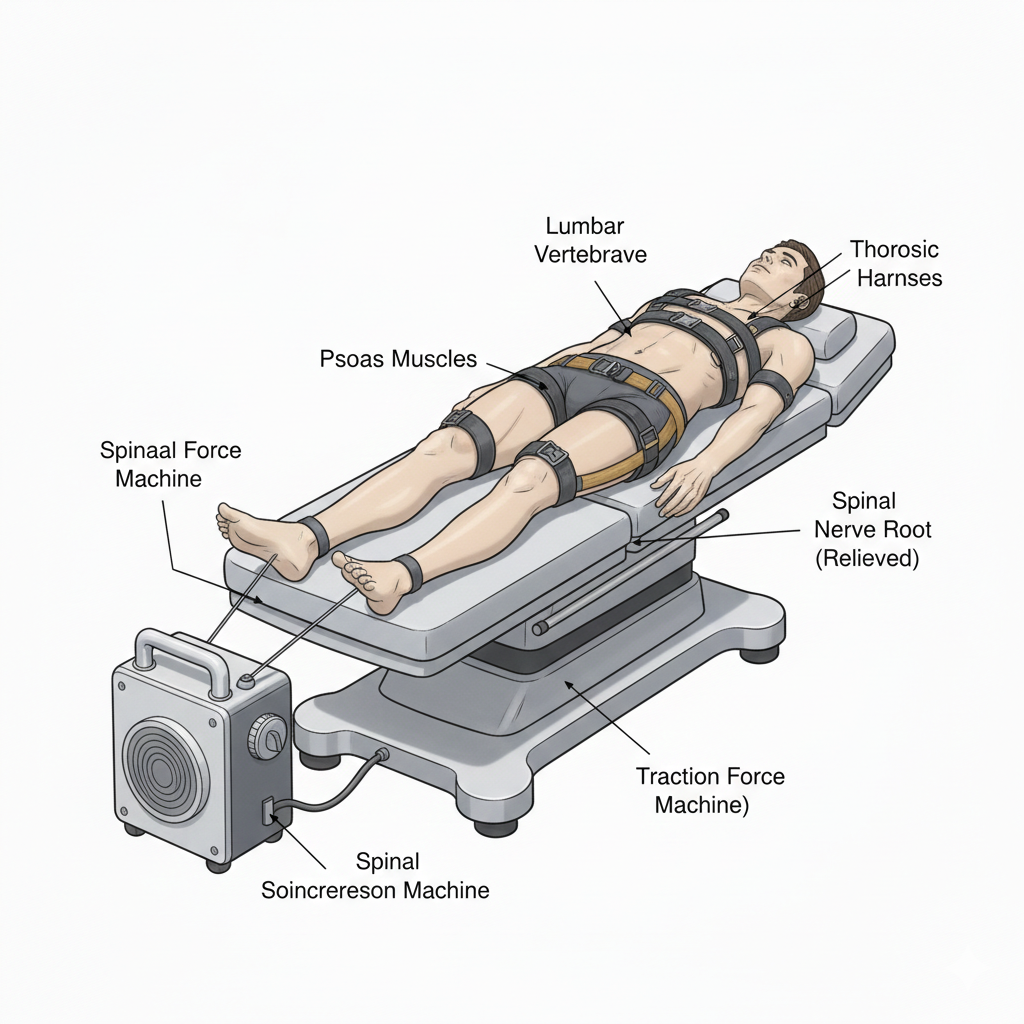 Lumbar Vertebrave

Thorosic Harnses

Psoas Muscles

Spinaal Force Machine

Spinal Nerve Root (Relieved)

Traction Force Machine)

Spinal Soincrereson Machine